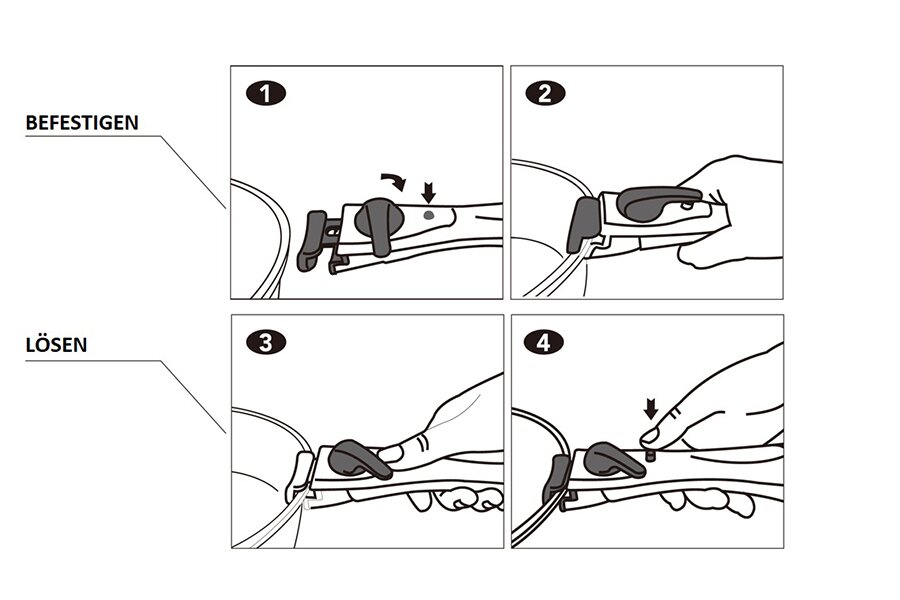 BEFESTIGEN

1

2

LÖSEN

3

4